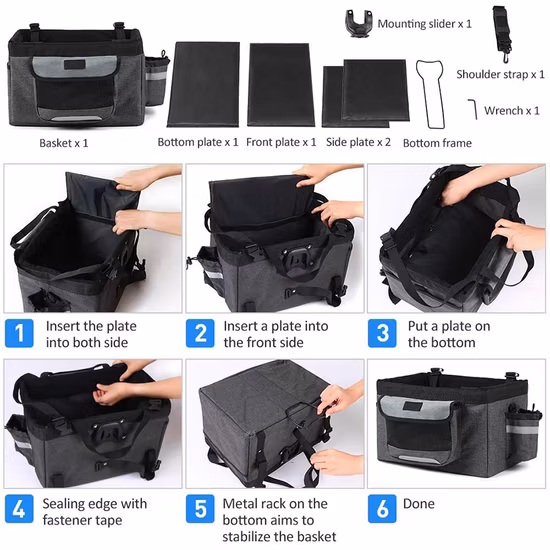 Mounting slider x 1

Shoulder strap x 1

Wrench x 1

Basket x 1

Bottom plate x 1

Front plate x 1

Side plate x 2

Bottom frame

1 Insert the plate into both side

2 Insert a plate into the front side

3 Put a plate on the bottom

4 Sealing edge with fastener tape

5 Metal rack on the bottom aims to stabilize the basket

6 Done